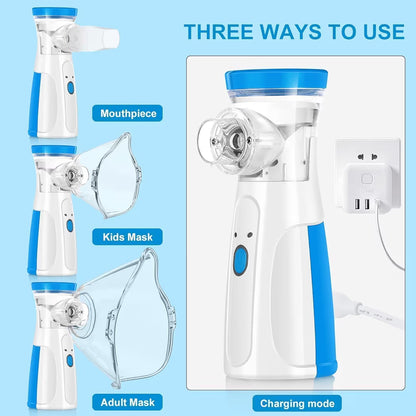 THREE WAYS TO USE

Mouthpiece

Kids Mask

Adult Mask

Charging mode