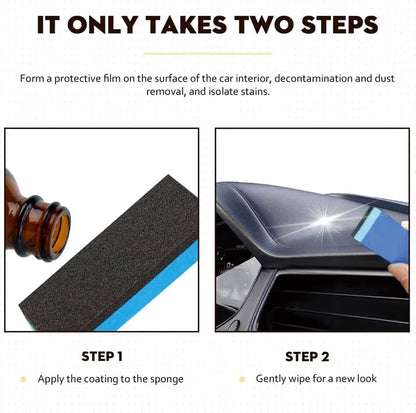 IT ONLY TAKES TWO STEPS

Form a protective film on the surface of the car interior, decontamination and dust removal, and isolate stains.

STEP 1

Apply the coating to the sponge

STEP 2

Gently wipe for a new look